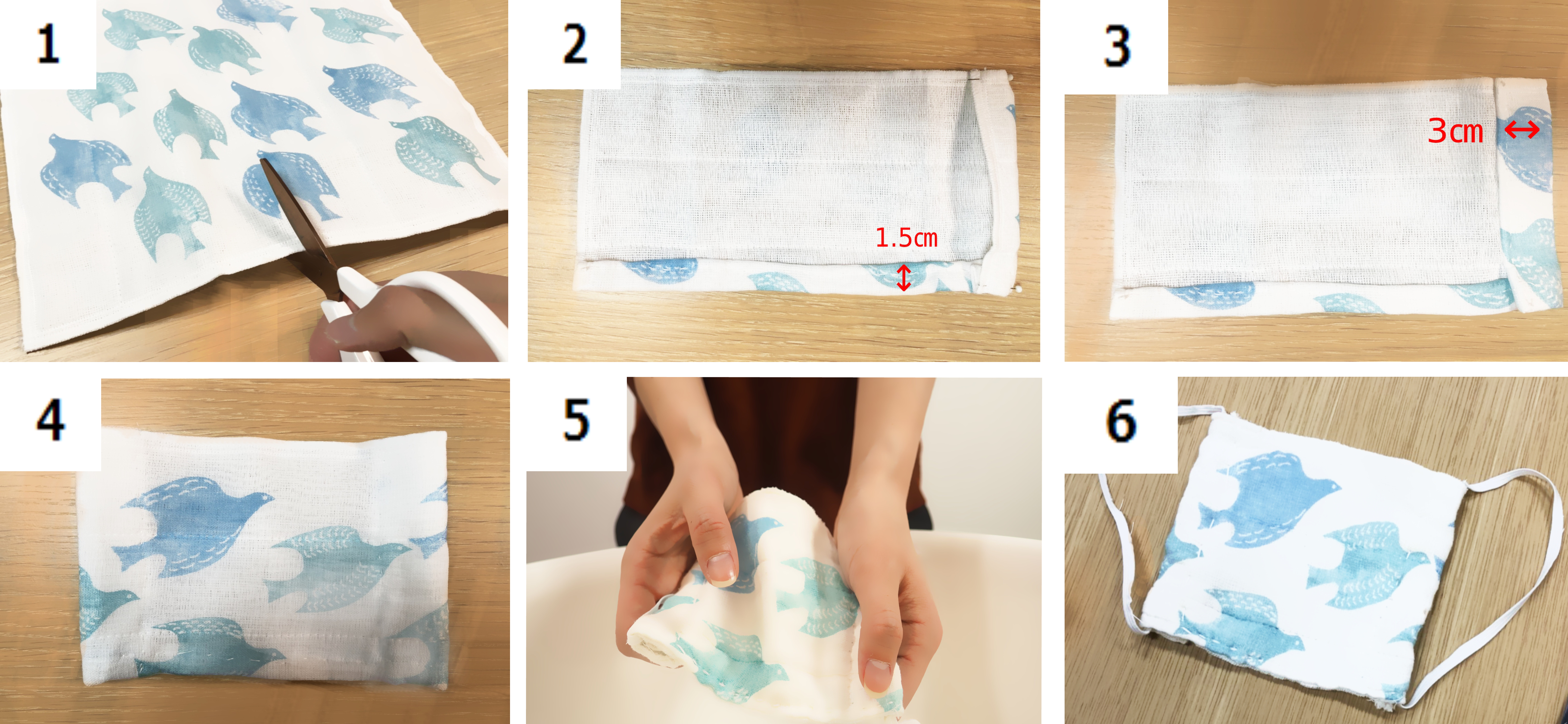 1

2

1.5cm

3

3cm

4

5

6